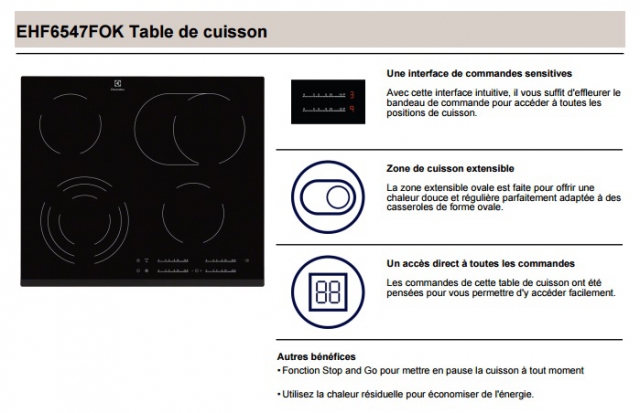 EHF6547FOK Table de cuisson

Electrolux

Une interface de commandes sensitives

Avec cette interface intuitive, il vous suffit d'effleurer le bandeau de commande pour accéder à toutes les positions de cuisson.

Zone de cuisson extensible

La zone extensible ovale est faite pour offrir une chaleur douce et régulière parfaitement adaptée à des casseroles de forme ovale.

Un accès direct à toutes les commandes

Les commandes de cette table de cuisson ont été pensées pour vous permettre d'y accéder facilement.

Autres bénéfices
• Fonction Stop and Go pour mettre en pause la cuisson à tout moment

• Utilisez la chaleur résiduelle pour économiser de l'énergie.